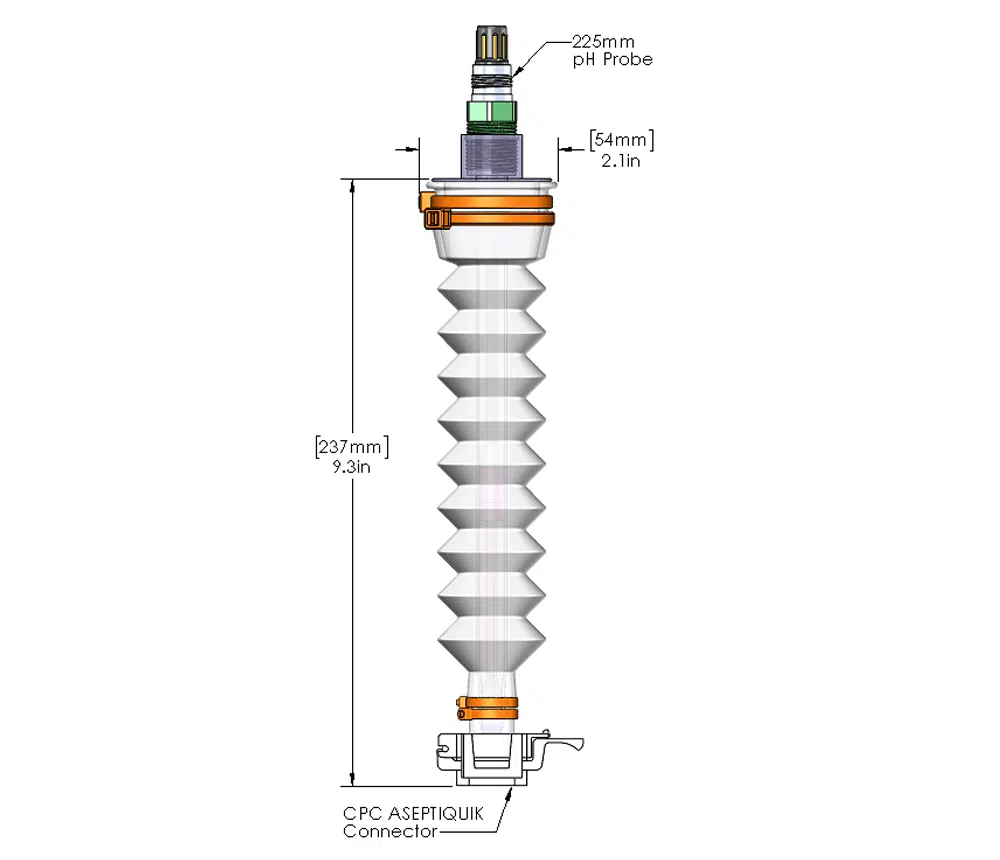 225mm
pH Probe

[54mm]
2.1in

[237mm]
9.3in

CPC ASEPTIQUIK
Connector